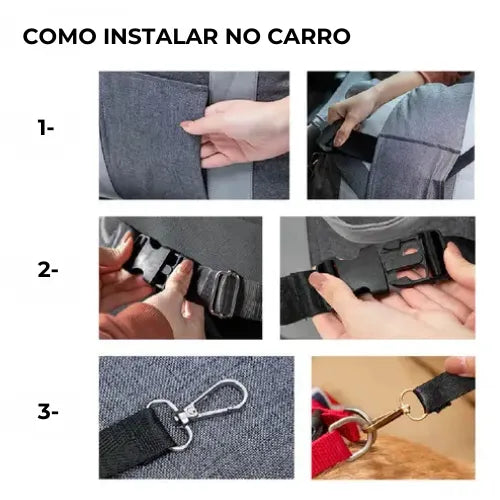 COMO INSTALAR NO CARRO

1-

2-

3-